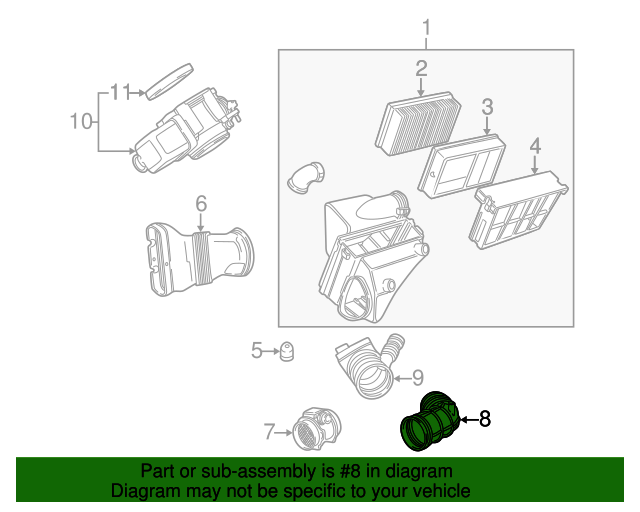 1
2
3
4
11
10
6
5
9
7
8

Part or sub-assembly is #8 in diagram
Diagram may not be specific to your vehicle