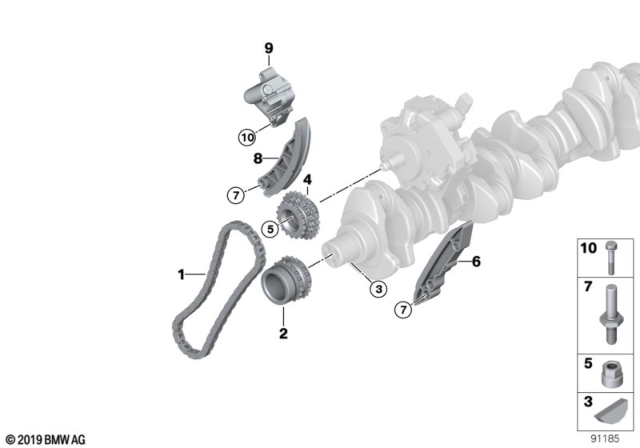 9
10
8
7
4
5
1
2
3
6
7
10
7
5
3
© 2019 BMW AG
91185