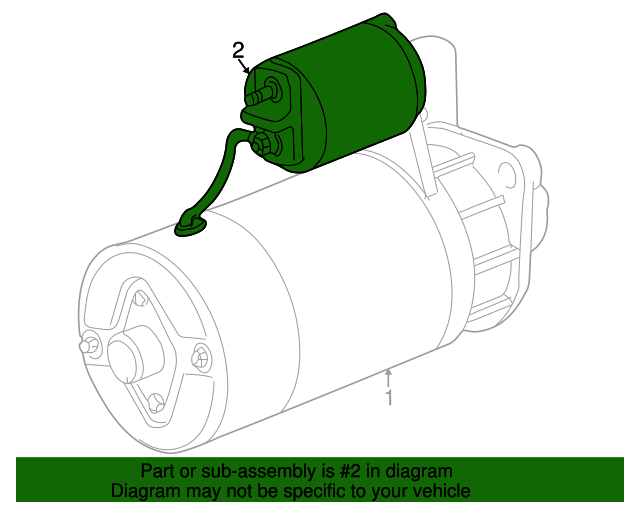 2

1

Part or sub-assembly is #2 in diagram
Diagram may not be specific to your vehicle