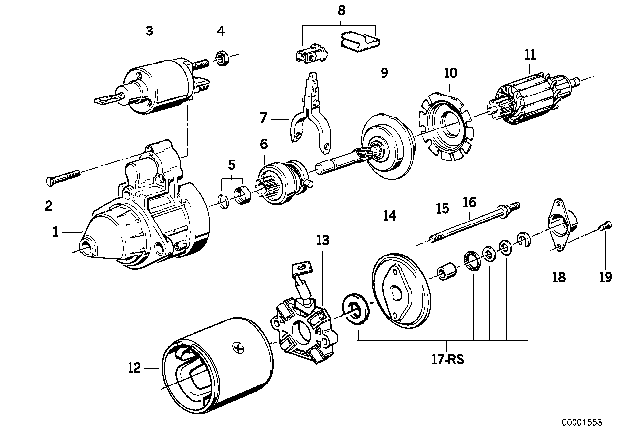 3
4
8
9
10
11
7
6
5
2
1
14
15
16
13
18
19
12
17-RS
C0001553