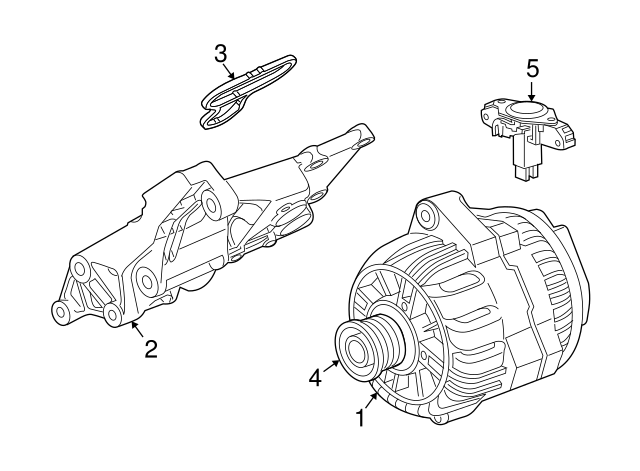 3
5
2
4
1