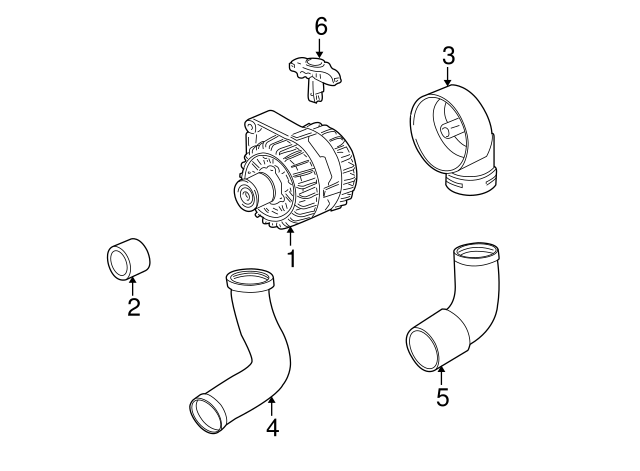 6
3
1
2
4
5