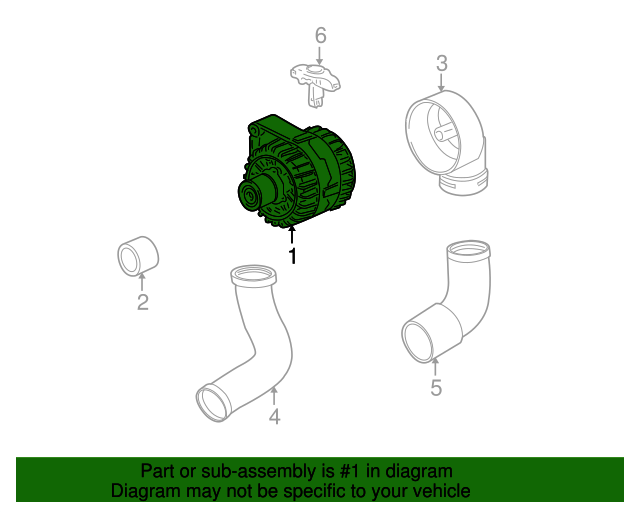 6
3
1
2
4
5

Part or sub-assembly is #1 in diagram
Diagram may not be specific to your vehicle