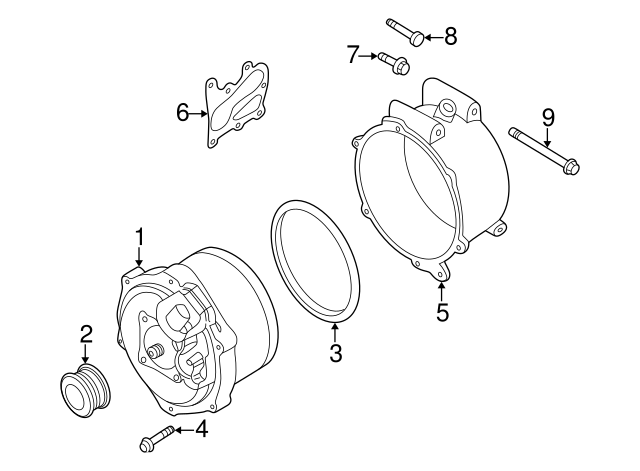 8
7
6
9
1
5
2
3
4