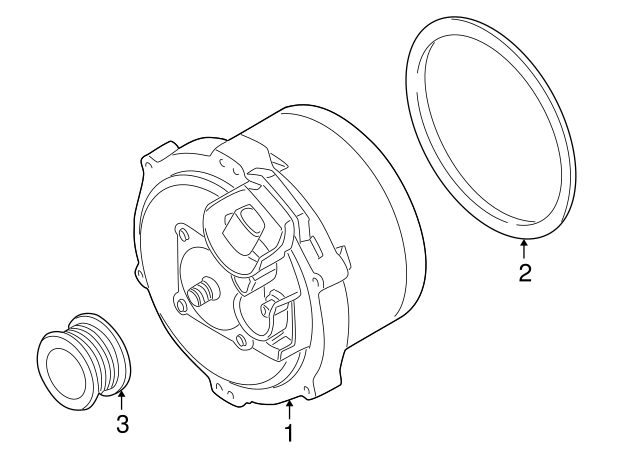 2

3

1