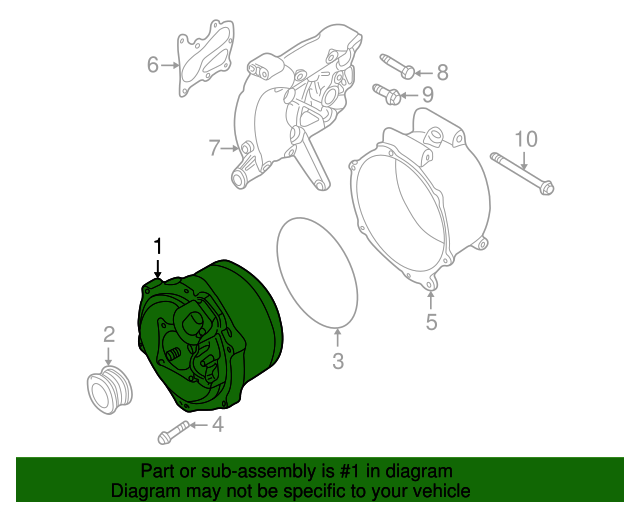 6
8
9
7
10
1
2
5
3
4
Part or sub-assembly is #1 in diagram
Diagram may not be specific to your vehicle