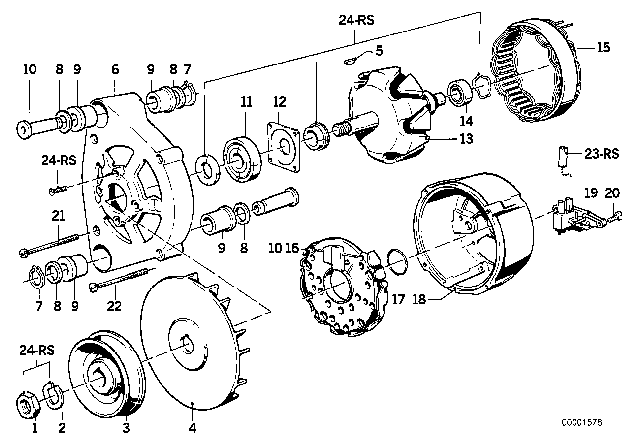 24-RS
5
15
10 8 9 6 9 8 7
11 12
14
13
24-RS
23-RS
19 20
21
9 8
10 16
17 18
7 8 9
22
24-RS
1 2 3 4
C0001578