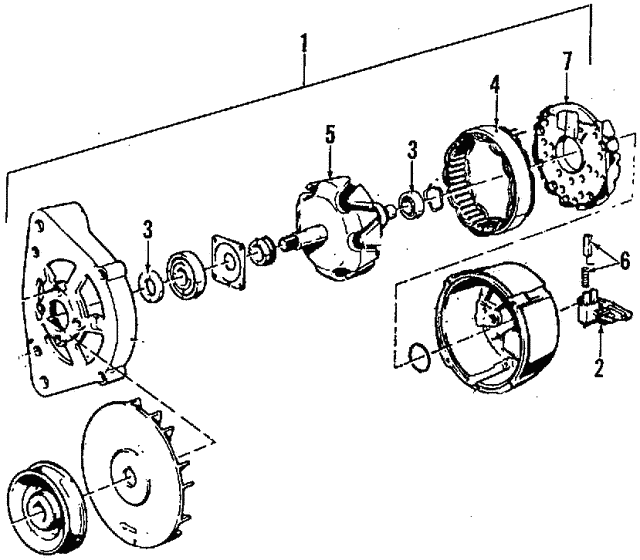 1
7
4
5
3
3
6
2