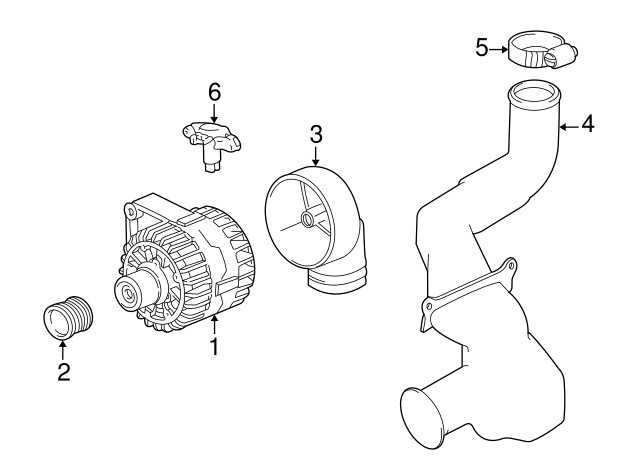 5
6
4
3
1
2