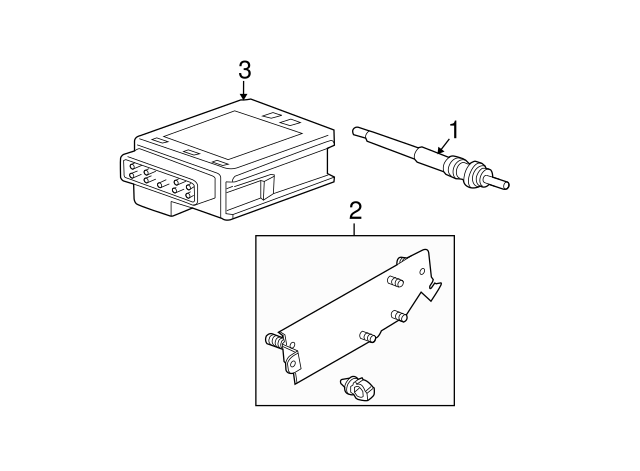 3
1
2