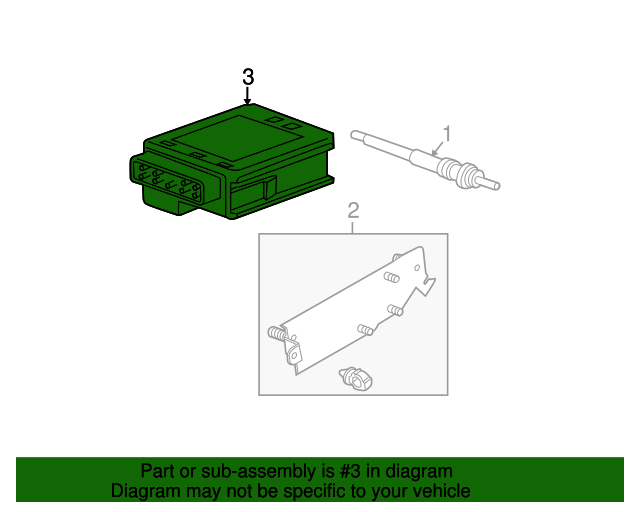 3

1

2

Part or sub-assembly is #3 in diagram
Diagram may not be specific to your vehicle