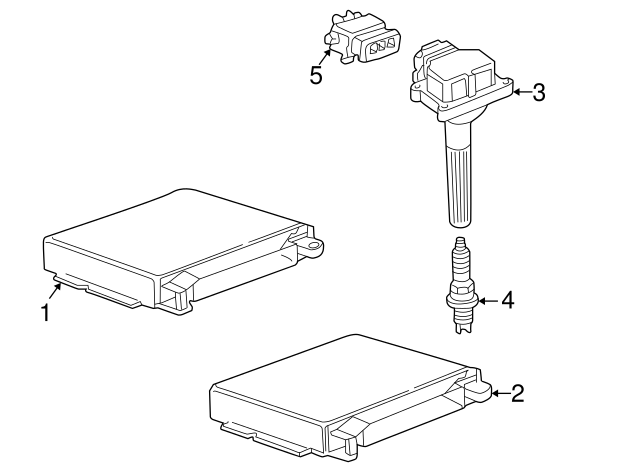 5
3
1
4
2