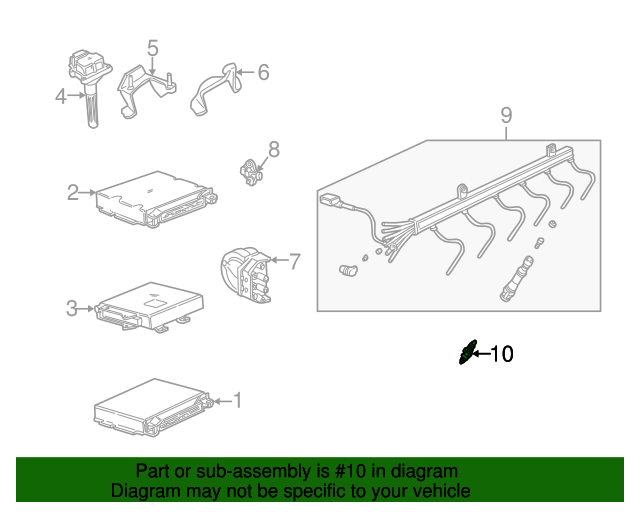 5
6
4
9
8
2
7
3
10
1

Part or sub-assembly is #10 in diagram
Diagram may not be specific to your vehicle