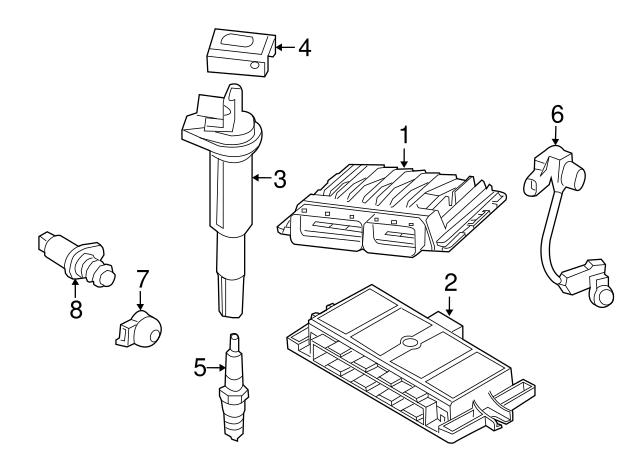 4
6
1
3
8
7
2
5