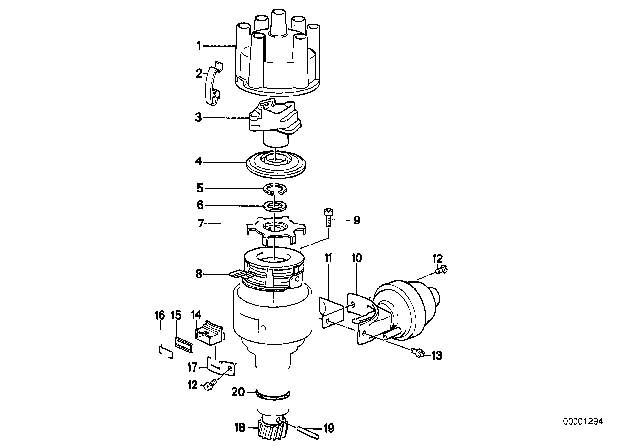 1
2
3
4
5
6
7
9
8
11
10
12
16
15
14
17
12
13
20
18
19
00001294