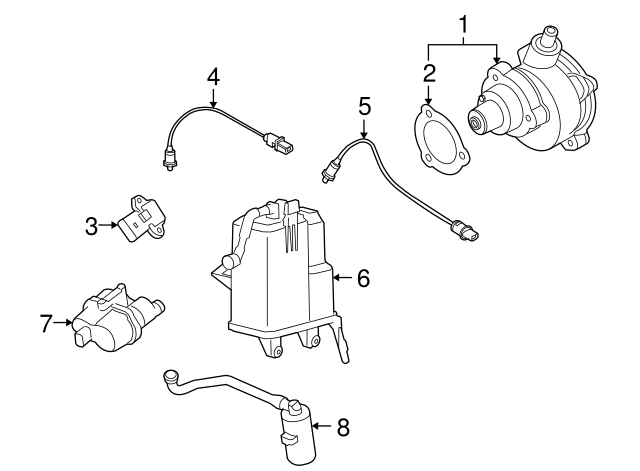 1
2
4
5
3
6
7
8