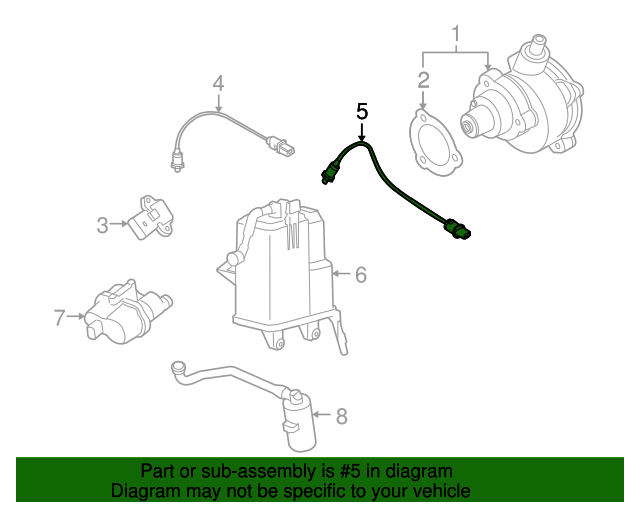 1
2
4
5
3
6
7
8
Part or sub-assembly is #5 in diagram
Diagram may not be specific to your vehicle