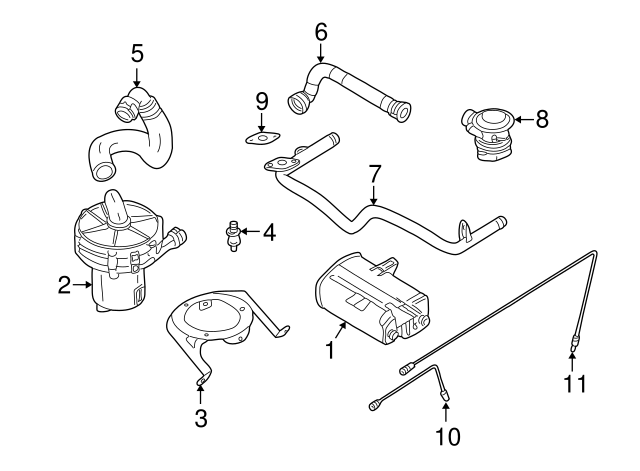 5
6
9
8
7
4
2
1
3
11
10