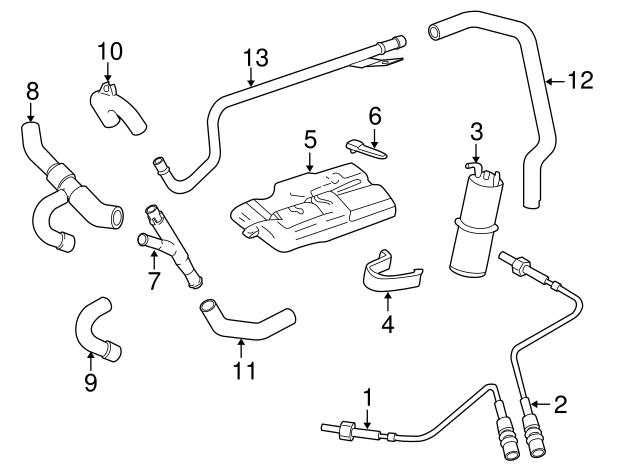 10
13
12
8
6
5
3
7
4
9
11
1
2