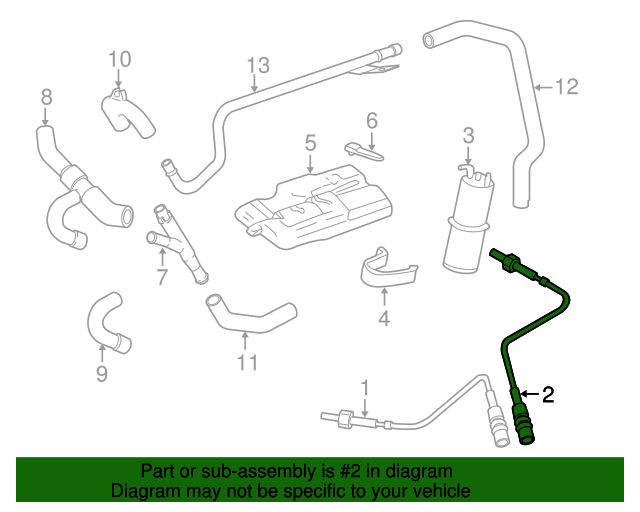 10
13
12
8
6
5
3
7
4
9
11
1
2

Part or sub-assembly is #2 in diagram
Diagram may not be specific to your vehicle