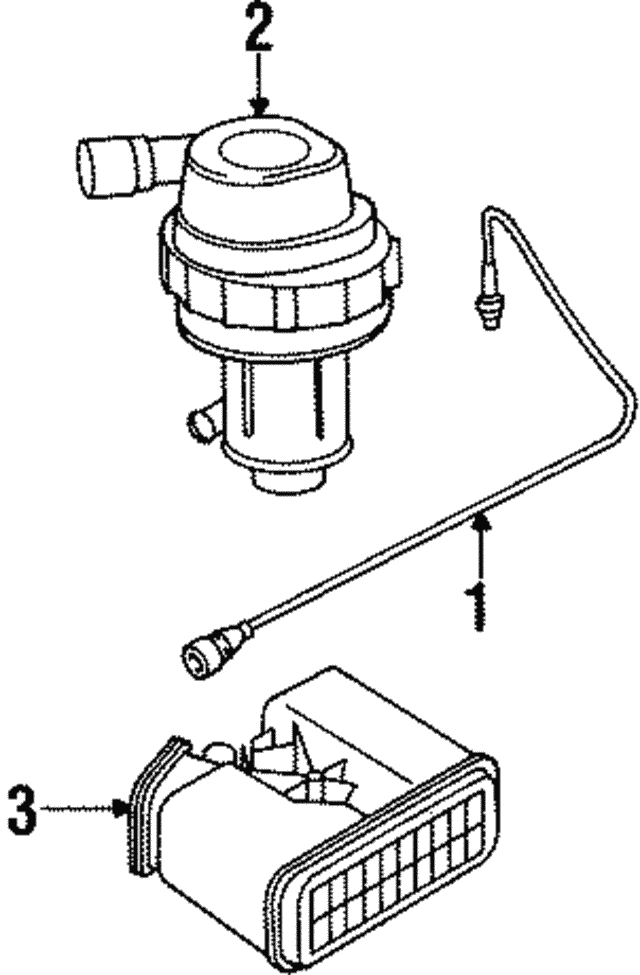 2
1
3