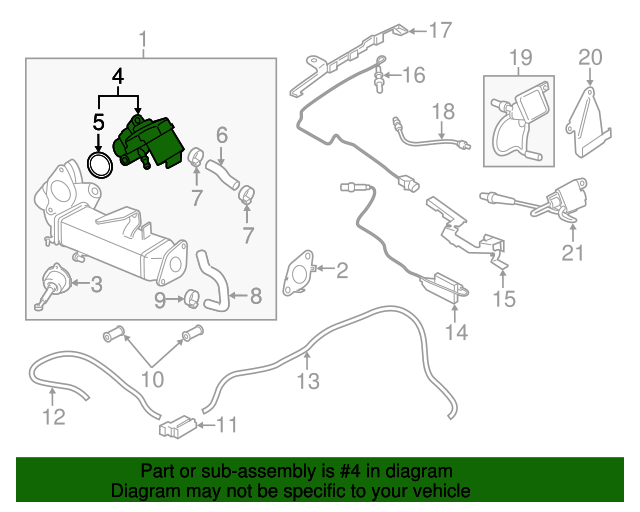 1
4
5
6
7
7
3
9
8
2
17
16
18
19
20
21
15
14
10
12
13
11

Part or sub-assembly is #4 in diagram
Diagram may not be specific to your vehicle