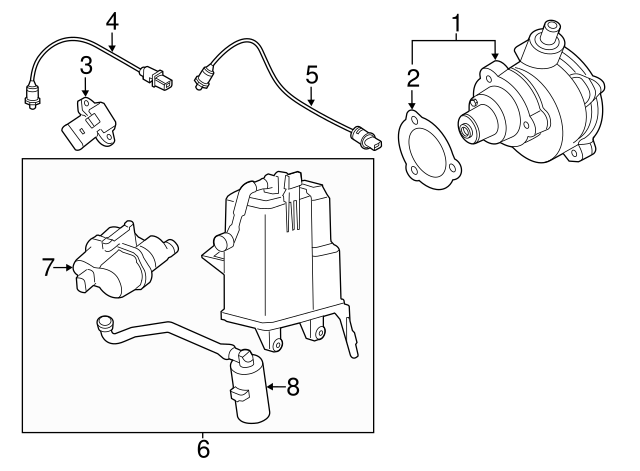 4
3
5
1
2
7
8
6