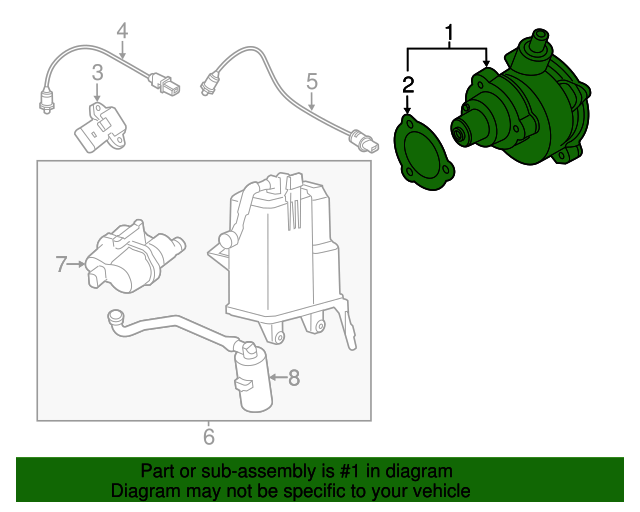 4

3

5

1

2

7

8

6

Part or sub-assembly is #1 in diagram
Diagram may not be specific to your vehicle