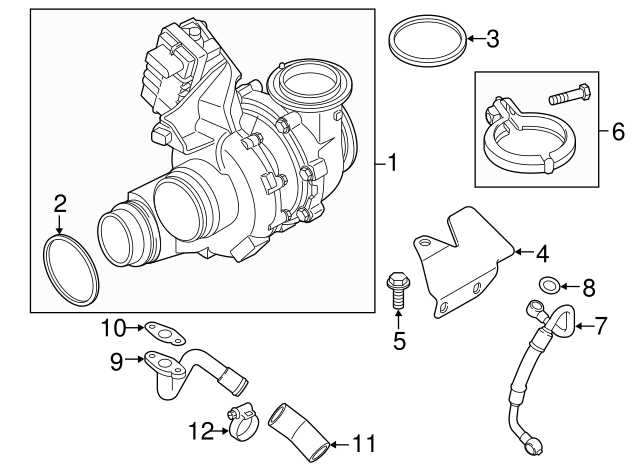 3
6
1
2
4
8
5
7
10
9
12
11