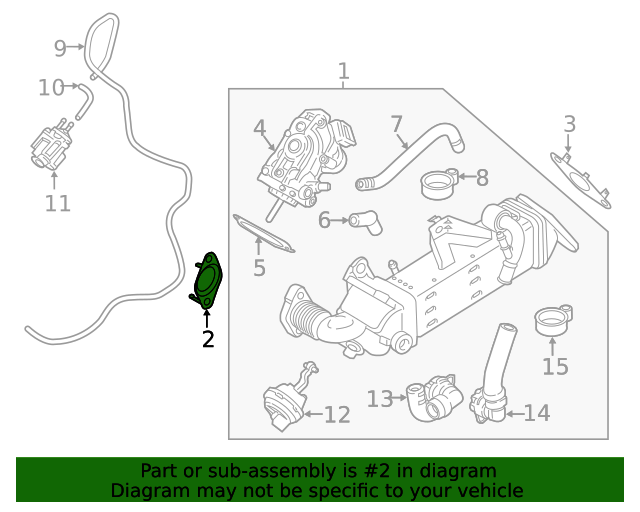 9
10
11
1
4
7
3
8
6
5
2
15
12
13
14

Part or sub-assembly is #2 in diagram
Diagram may not be specific to your vehicle