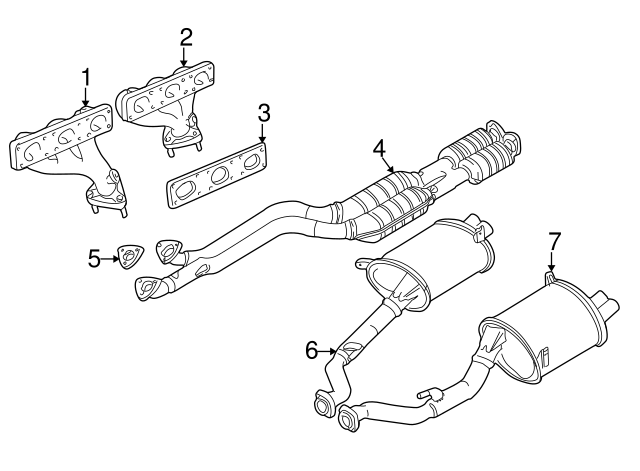 1
2
3
4
5
6
7