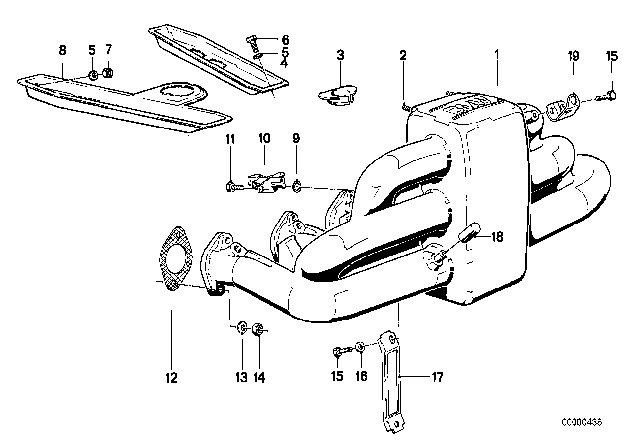 8
5
7
6
5
4
3
2
1
19
15
11
10
9
18
12
13
14
15
16
17
CC000436