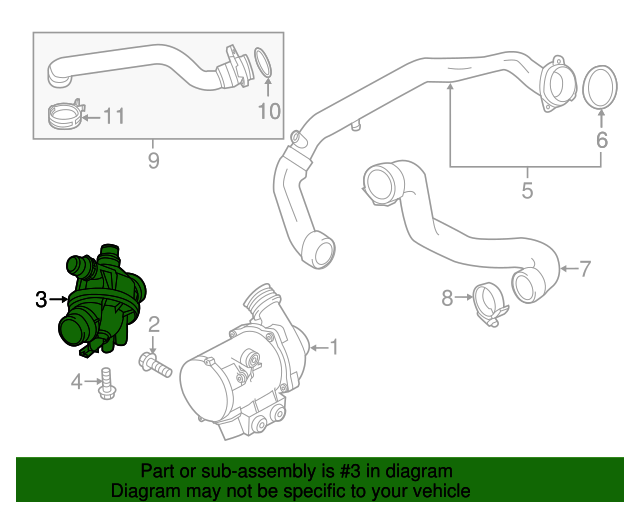 11
10
9
6
5
7
8
3
2
1
4

Part or sub-assembly is #3 in diagram
Diagram may not be specific to your vehicle