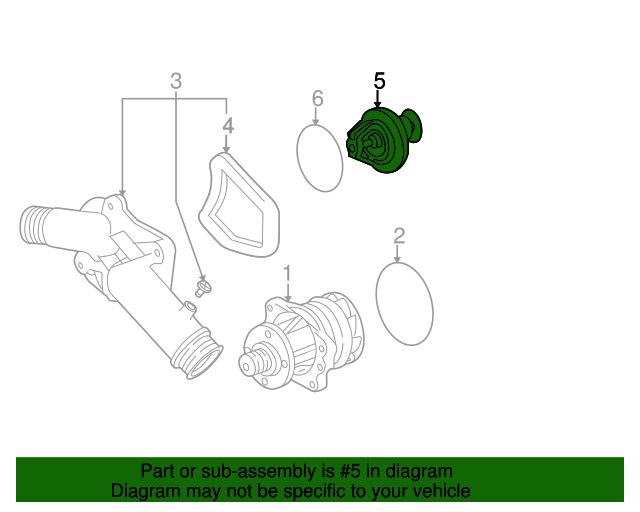 3
4
6
5
2
1

Part or sub-assembly is #5 in diagram
Diagram may not be specific to your vehicle