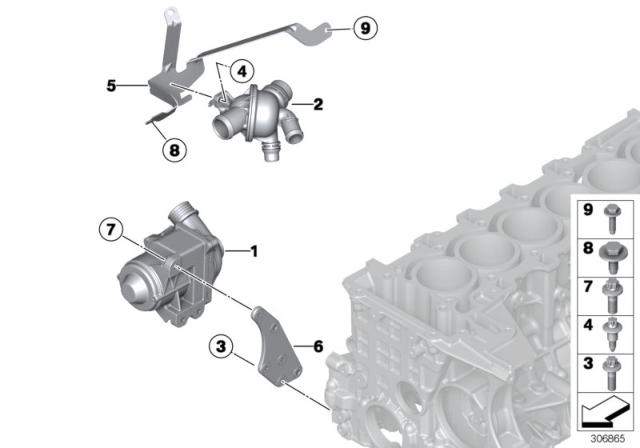 9
4
5
2
8
7
1
3
6
9
8
7
4
3
306865