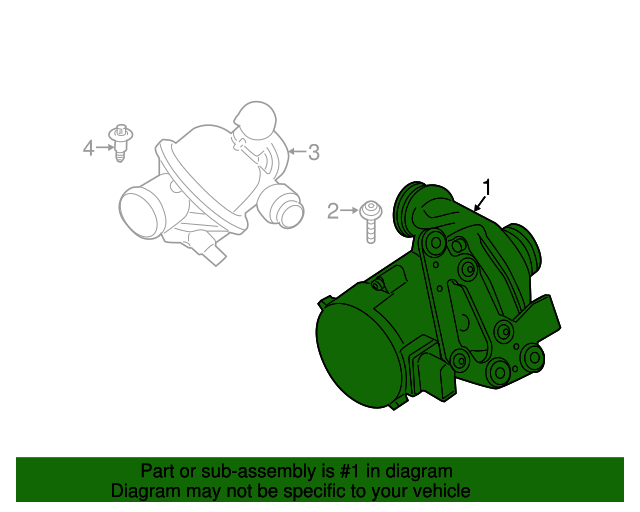 4
3
2
1

Part or sub-assembly is #1 in diagram
Diagram may not be specific to your vehicle