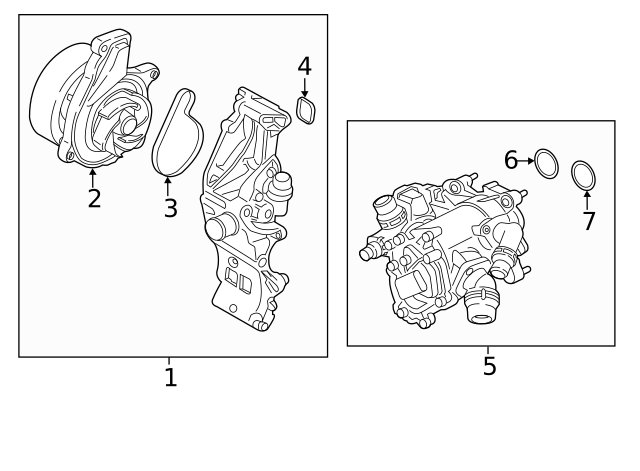 4
2
3
1
6
7
5