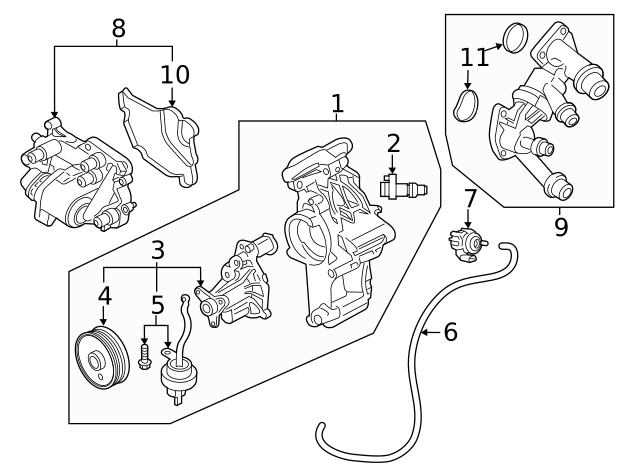 8
10
11
1
2
7
9
3
4
5
6