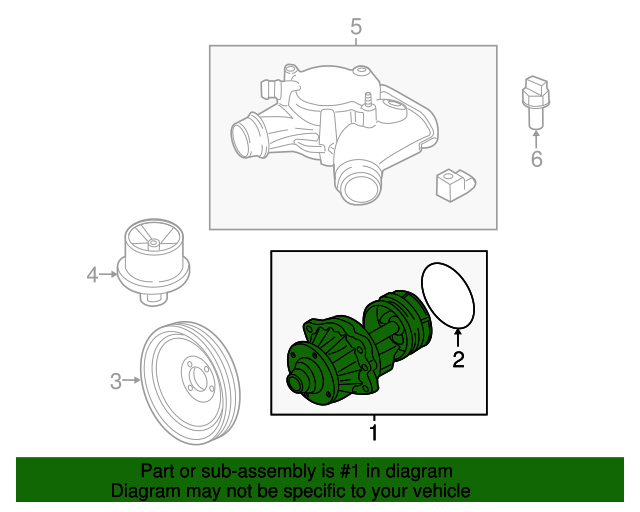 5

6

4

3

2

1

Part or sub-assembly is #1 in diagram
Diagram may not be specific to your vehicle