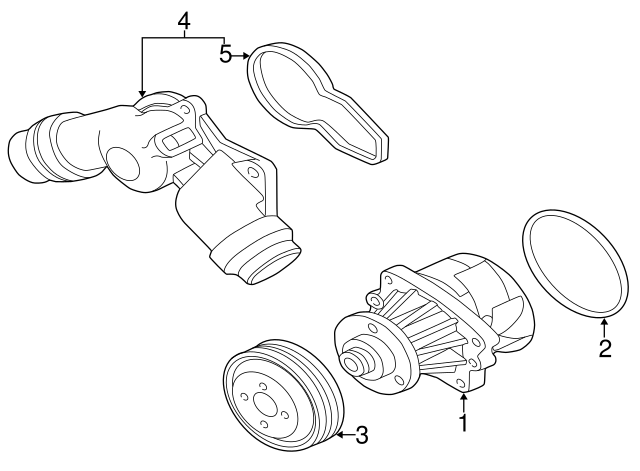 4
5
2
1
3