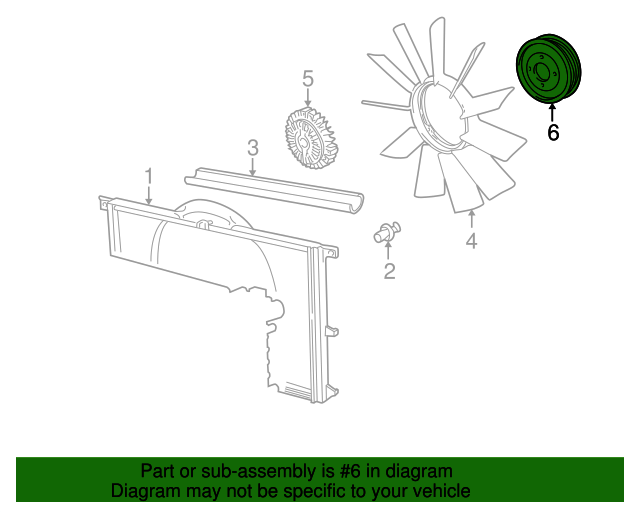 5
6
3
1
2
4

Part or sub-assembly is #6 in diagram
Diagram may not be specific to your vehicle