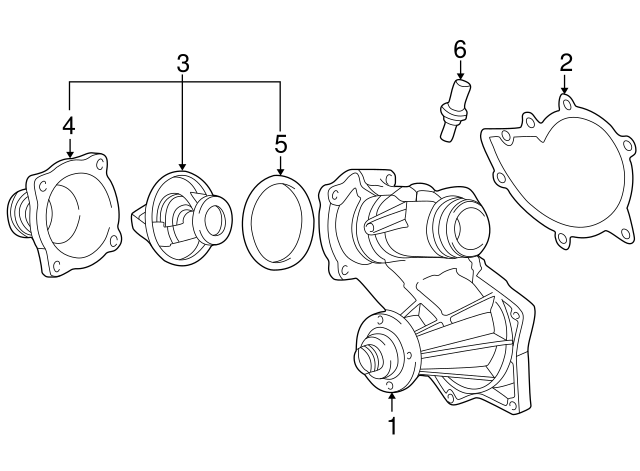 3
6
2
4
5
1