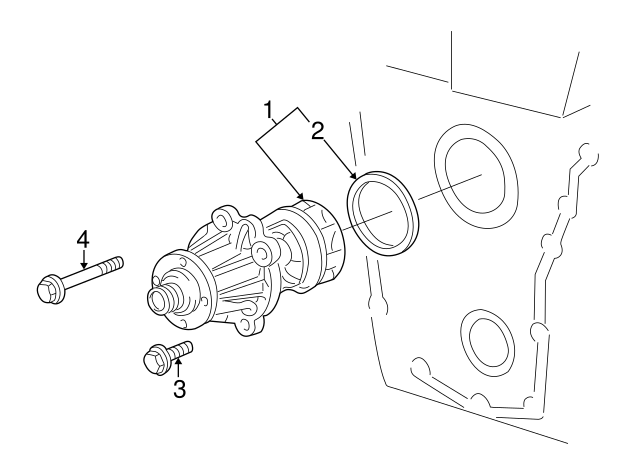 1
2
4
3