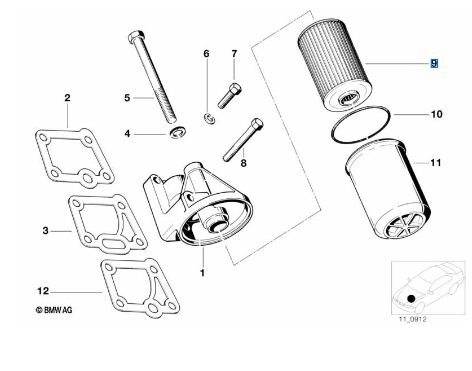 6
7
9
2
5
10
4
8
11
3
1
12
© BMW AG
11_0912