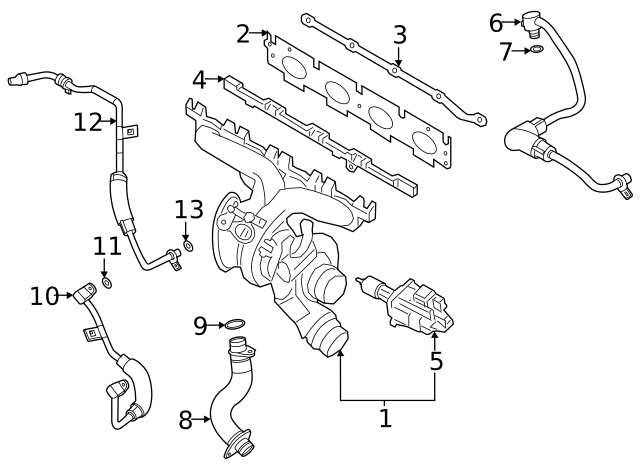 2
3
6
7
4
12
13
11
10
9
5
8
1