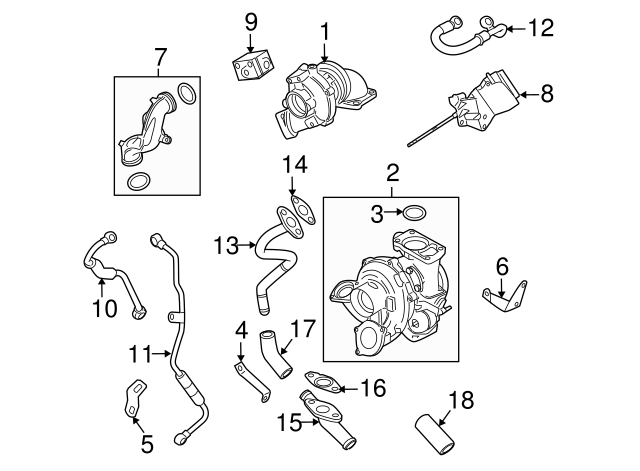 9
1
12
7
8
14
2
3
13
6
10
4
17
11
16
18
15
5