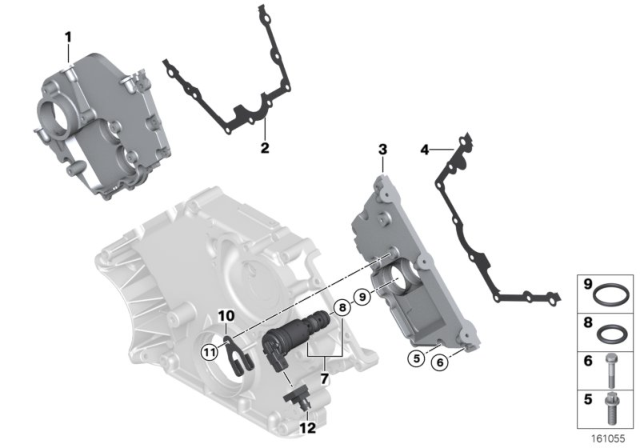 1
2
3
4
9
8
10
11
7
12
5
6
9
8
6
5
161055