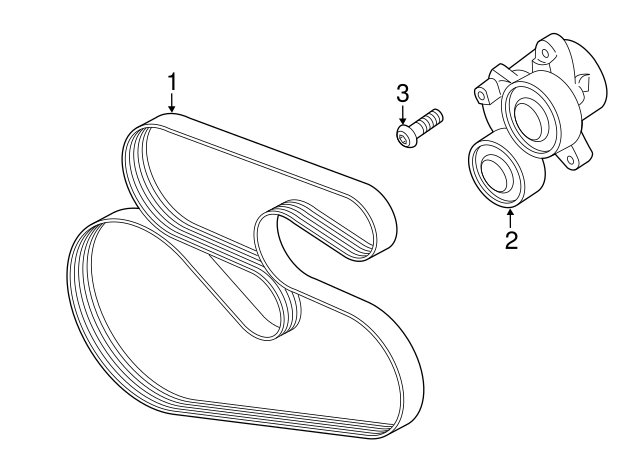 1
3
2