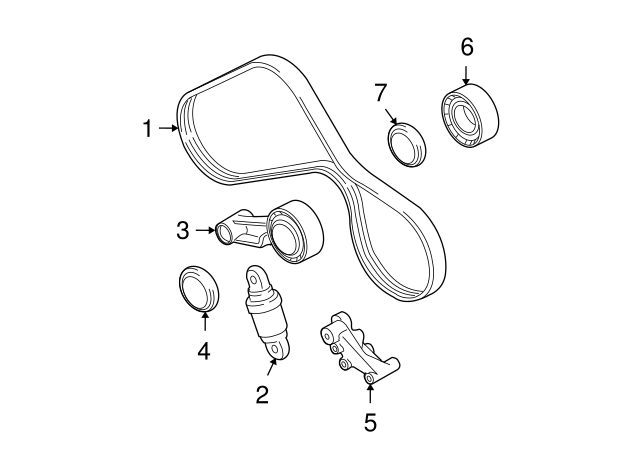 6
7
1
3
4
2
5