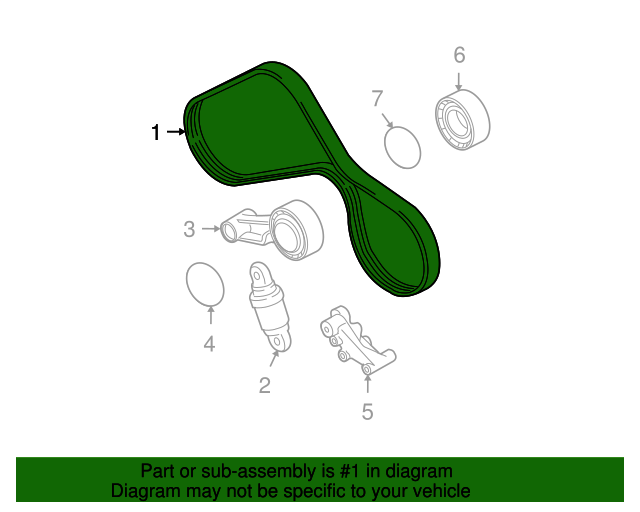 6
7
1
3
4
2
5

Part or sub-assembly is #1 in diagram
Diagram may not be specific to your vehicle